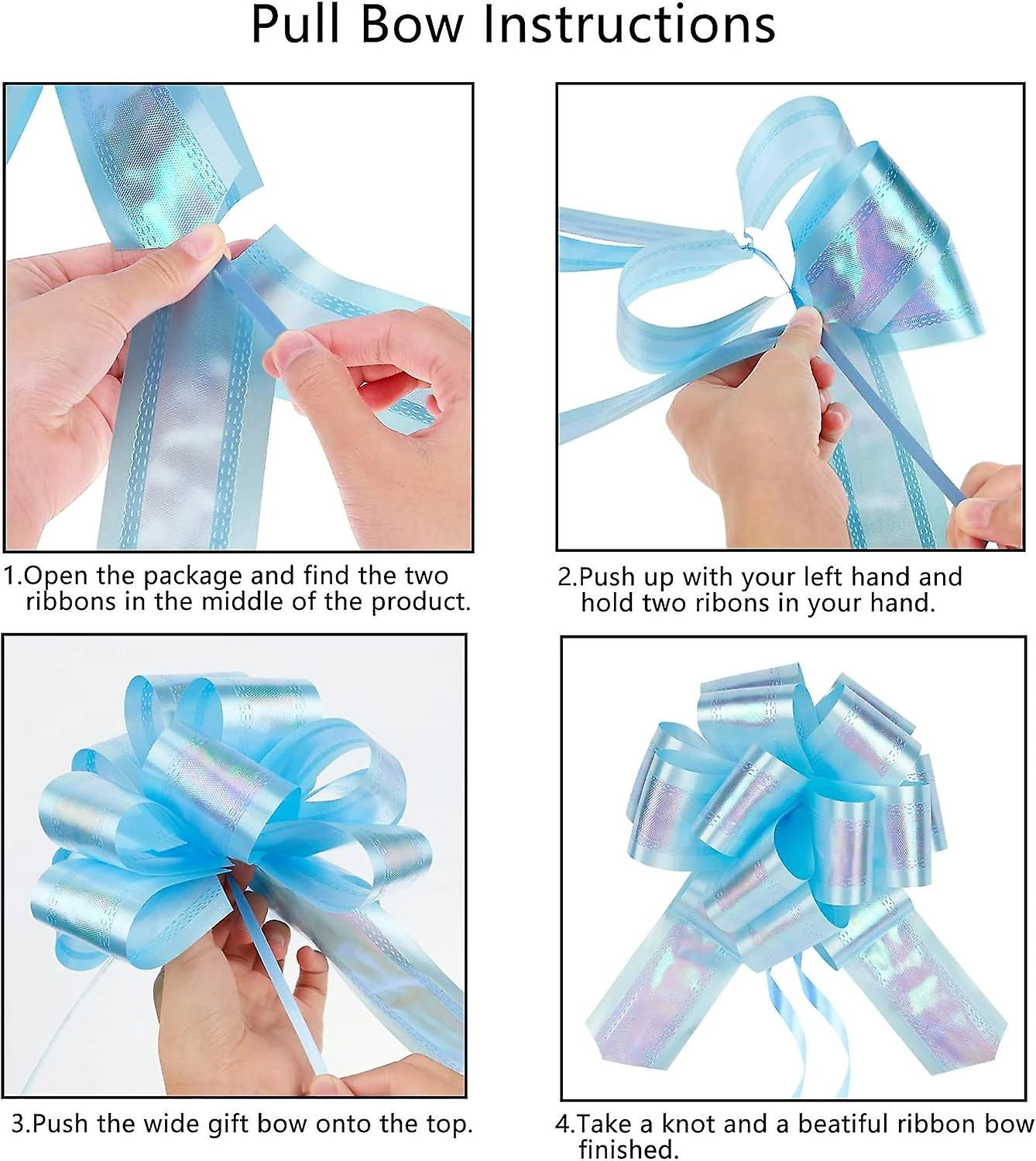 Pull Bow Instructions

1.Open the package and find the two ribbons in the middle of the product.

2.Push up with your left hand and hold two ribons in your hand.

3.Push the wide gift bow onto the top.

4.Take a knot and a beatiful ribbon bow finished.