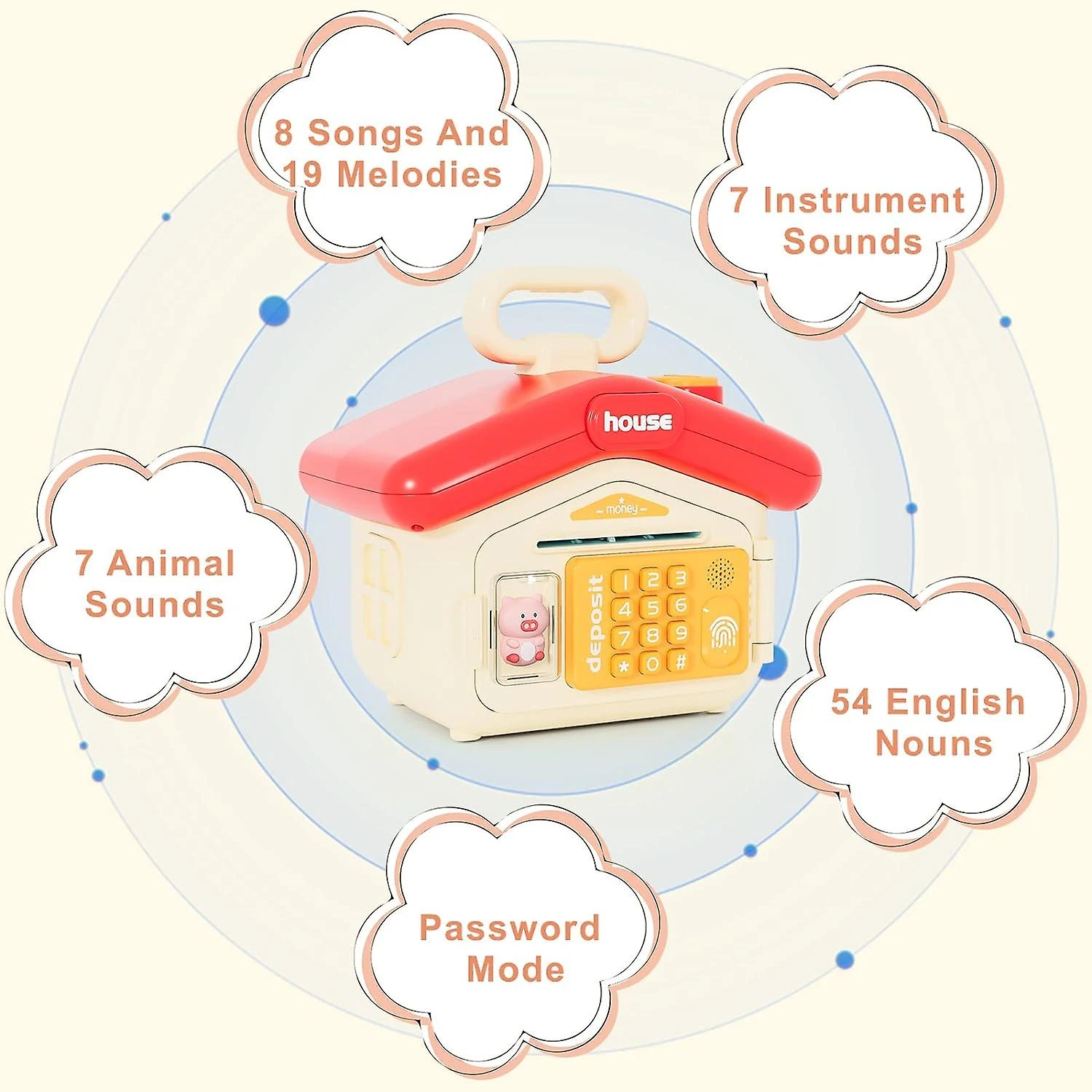 8 Songs And 19 Melodies

7 Instrument Sounds

house

money

deposit

1 2 3
4 5 6
7 8 9
* 0 #

7 Animal Sounds

54 English Nouns

Password Mode