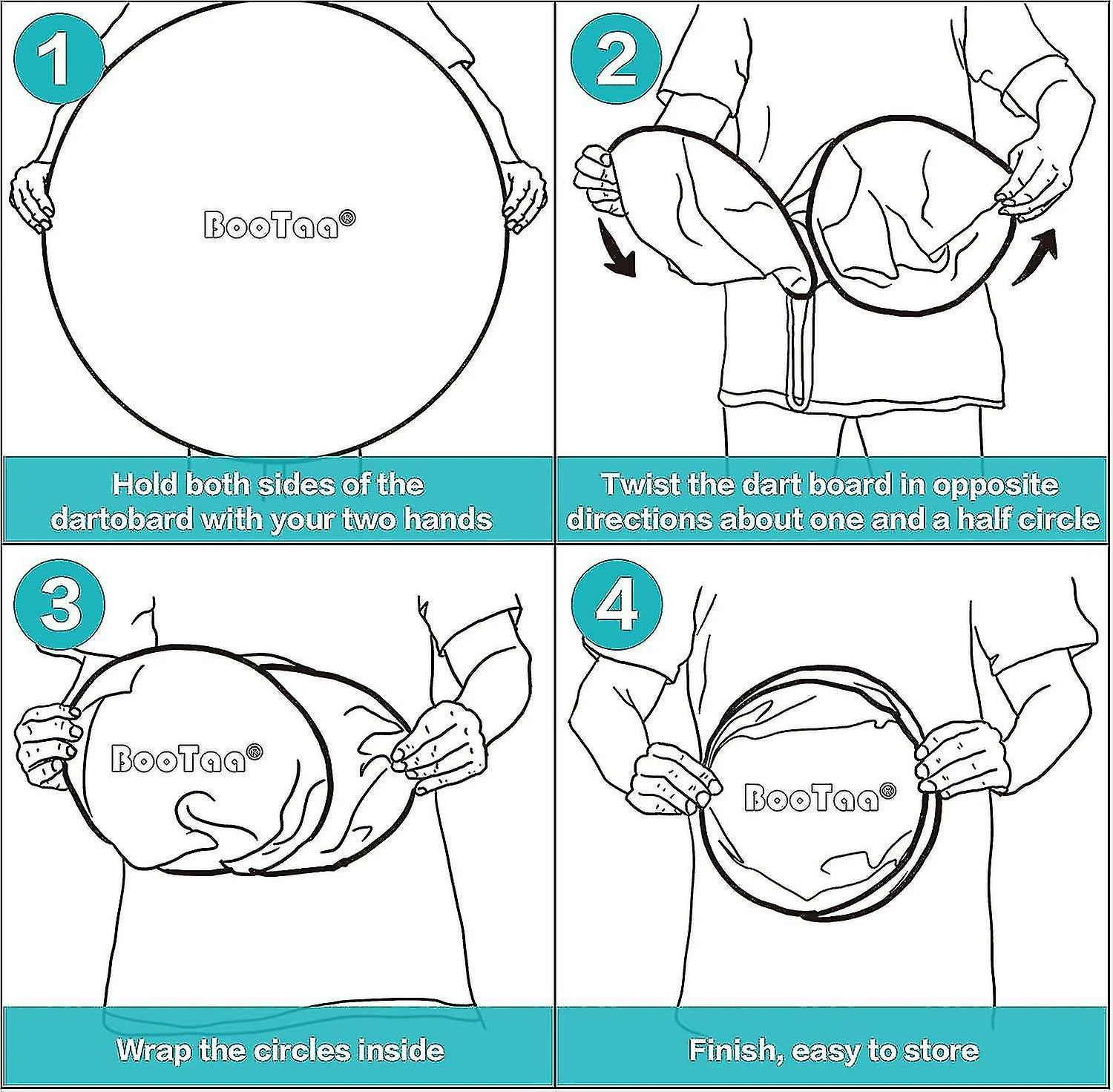 1

BooTaa®

Hold both sides of the dartobard with your two hands

2

Twist the dart board in opposite directions about one and a half circle

3

BooTaa®

Wrap the circles inside

4

BooTaa®

Finish, easy to store