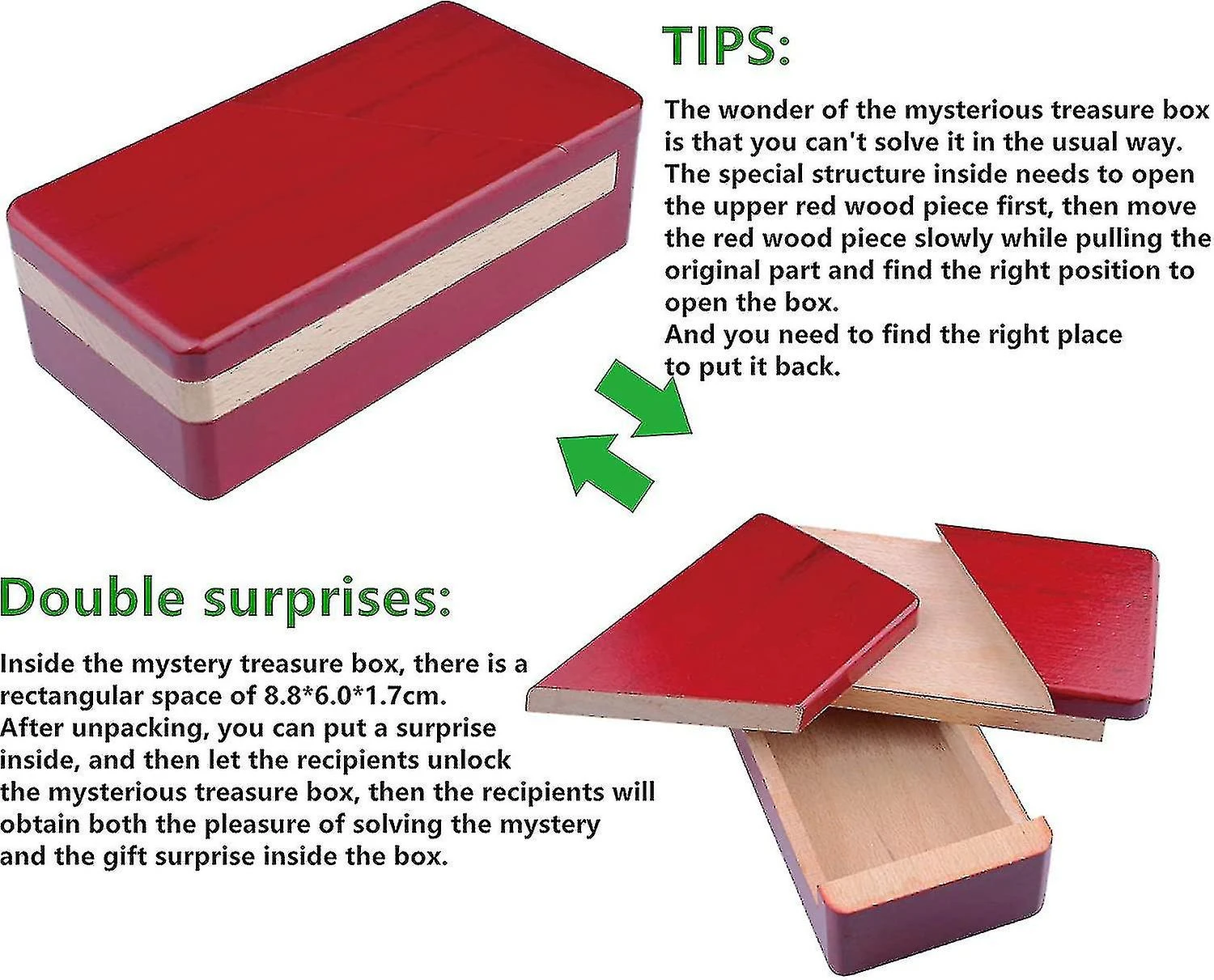 TIPS:

The wonder of the mysterious treasure box is that you can't solve it in the usual way. The special structure inside needs to open the upper red wood piece first, then move the red wood piece slowly while pulling the original part and find the right position to open the box.
And you need to find the right place to put it back.

Double surprises:

Inside the mystery treasure box, there is a rectangular space of 8.8*6.0*1.7cm.
After unpacking, you can put a surprise inside, and then let the recipients unlock the mysterious treasure box, then the recipients will obtain both the pleasure of solving the mystery and the gift surprise inside the box.